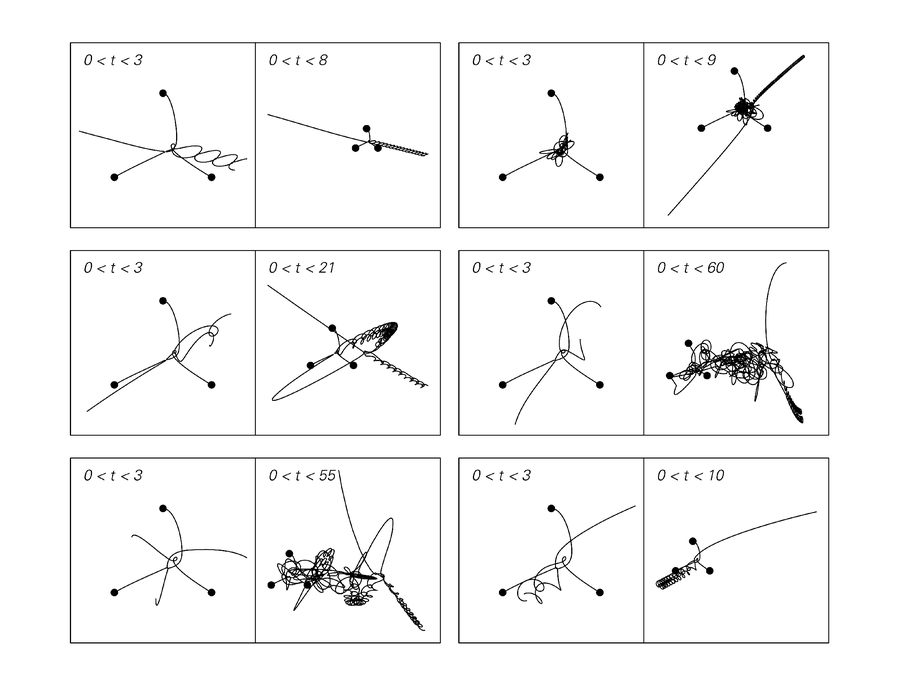 $0 < t < 3$

$0 < t < 8$

$0 < t < 3$

$0 < t < 9$

$0 < t < 3$

$0 < t < 21$

$0 < t < 3$

$0 < t < 60$

$0 < t < 3$

$0 < t < 55$

$0 < t < 3$

$0 < t < 10$